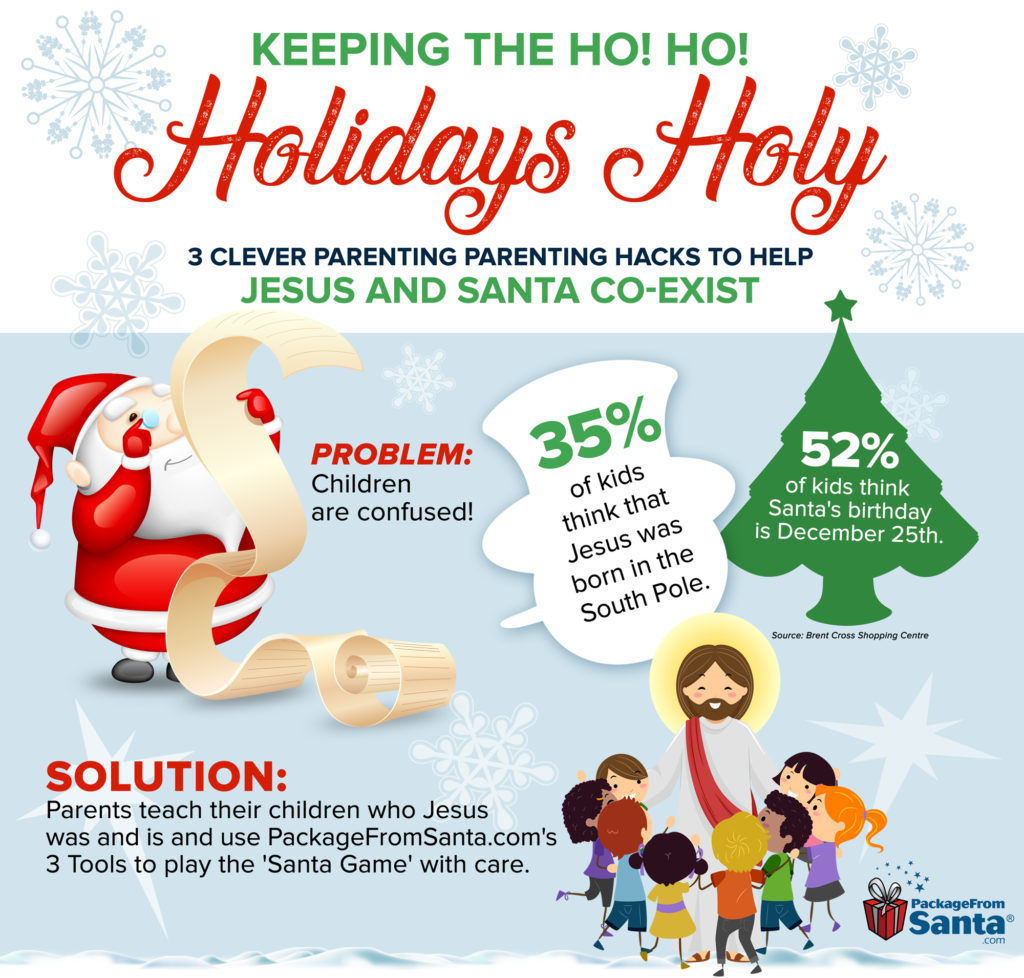 KEEPING THE HO! HO!
Holidays Holy

3 CLEVER PARENTING PARENTING HACKS TO HELP
JESUS AND SANTA CO-EXIST

PROBLEM:
Children are confused!

35%
of kids think that Jesus was born in the South Pole.

52%
of kids think Santa's birthday is December 25th.

Source: Brent Cross Shopping Centre

SOLUTION:
Parents teach their children who Jesus was and is and use PackageFromSanta.com's 3 Tools to play the 'Santa Game' with care.

PackageFrom Santa® .com